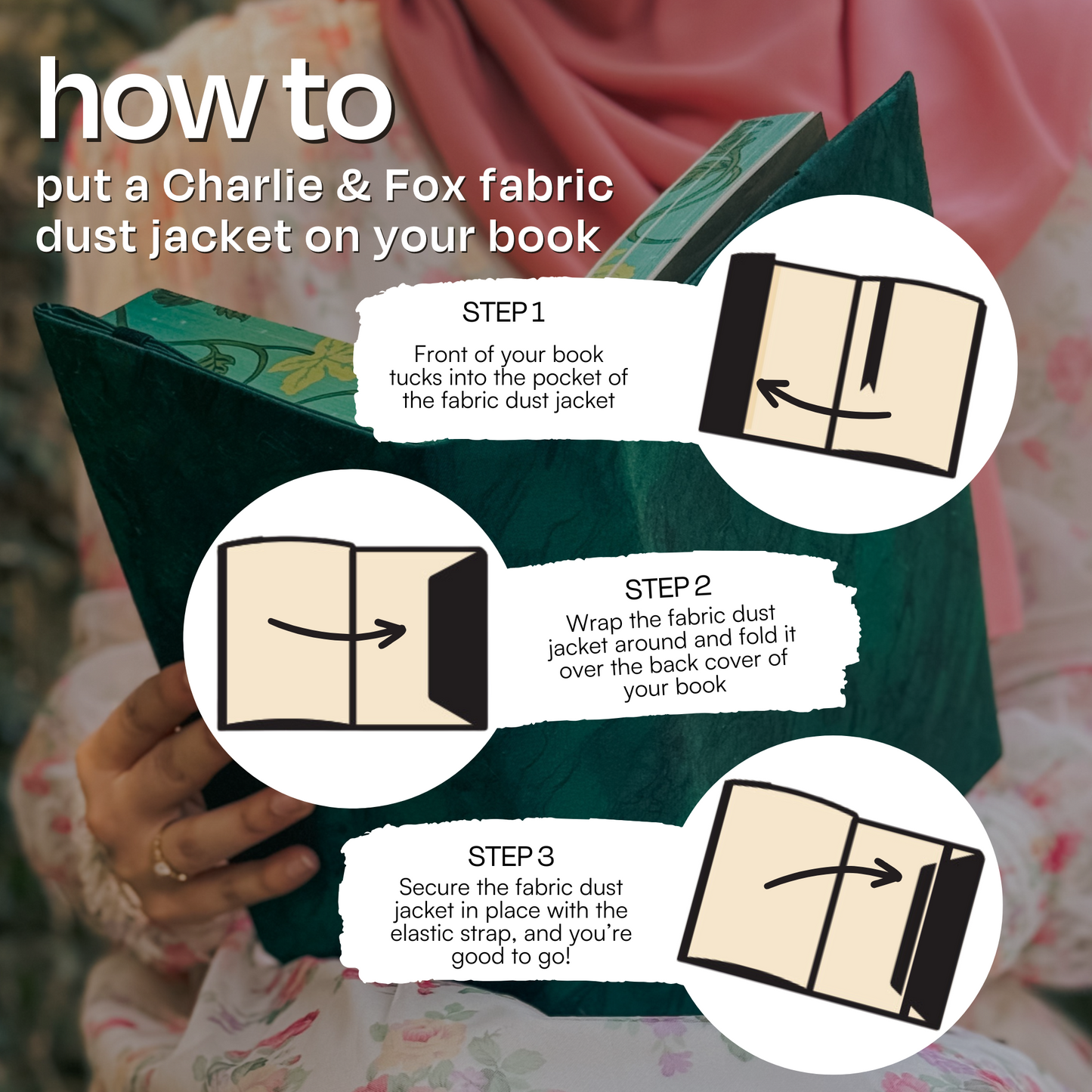 how to

put a Charlie & Fox fabric dust jacket on your book

STEP 1

Front of your book tucks into the pocket of the fabric dust jacket

STEP 2

Wrap the fabric dust jacket around and fold it over the back cover of your book

STEP 3

Secure the fabric dust jacket in place with the elastic strap, and you're good to go!