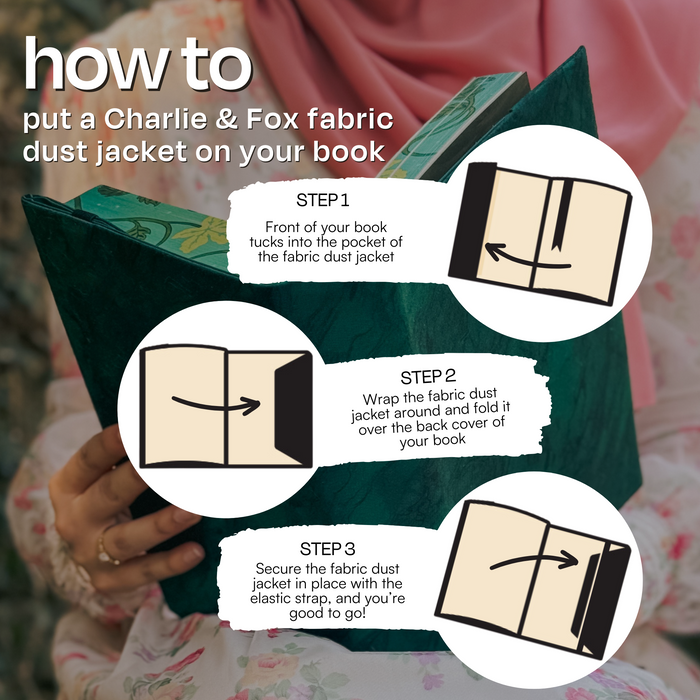 how to
put a Charlie & Fox fabric dust jacket on your book

STEP 1
Front of your book tucks into the pocket of the fabric dust jacket

STEP 2
Wrap the fabric dust jacket around and fold it over the back cover of your book

STEP 3
Secure the fabric dust jacket in place with the elastic strap, and you're good to go!