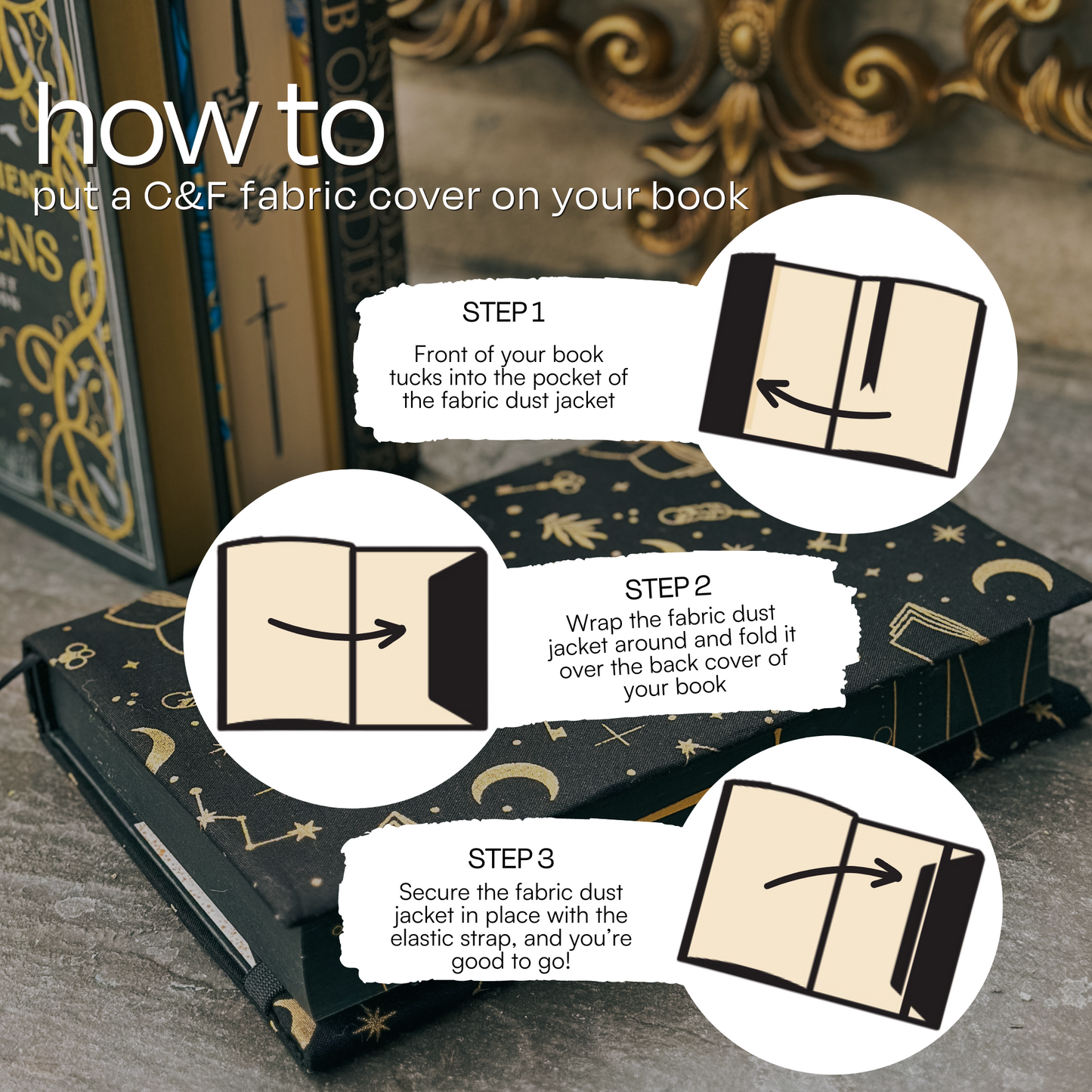 how to
put a C&F fabric cover on your book

STEP 1
Front of your book tucks into the pocket of the fabric dust jacket

STEP 2
Wrap the fabric dust jacket around and fold it over the back cover of your book

STEP 3
Secure the fabric dust jacket in place with the elastic strap, and you're good to go!